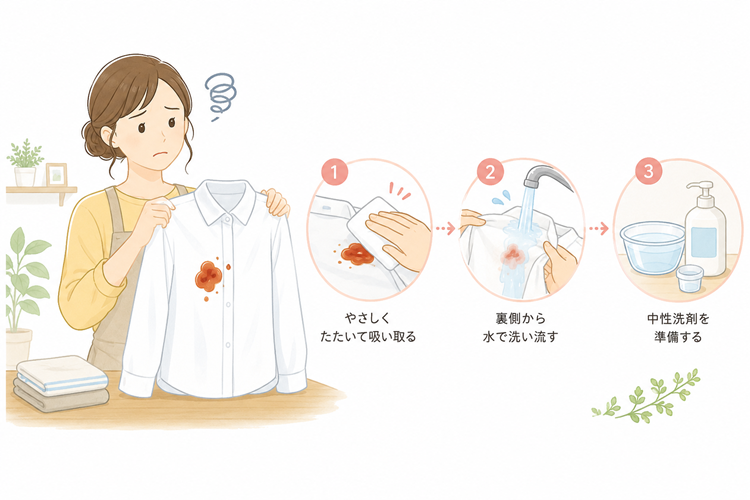 1

やさしく
たたいて吸い取る

2

裏側から
水で洗い流す

3

中性洗剤を
準備する