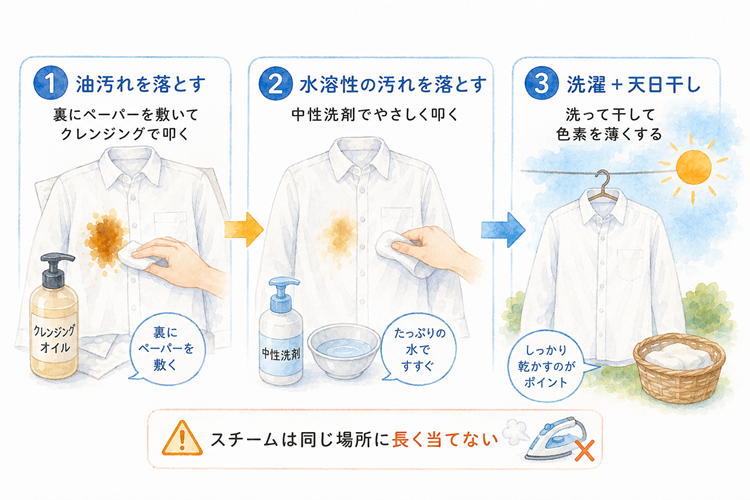 1 油汚れを落とす
裏にペーパーを敷いてクレンジングで叩く

クレンジングオイル

裏にペーパーを敷く

2 水溶性の汚れを落とす
中性洗剤でやさしく叩く

中性洗剤

たっぷりの水ですすぐ

3 洗濯＋天日干し
洗って干して色素を薄くする

しっかり乾かすのがポイント

スチームは同じ場所に長く当てない