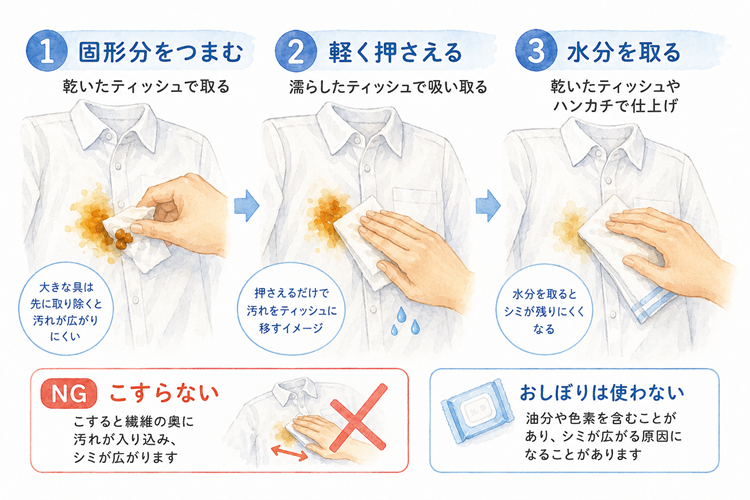 1 固形分をつまむ

乾いたティッシュで取る

大きな具は先に取り除くと汚れが広がりにくい

2 軽く押さえる

濡らしたティッシュで吸い取る

押さえるだけで汚れをティッシュに移すイメージ

3 水分を取る

乾いたティッシュやハンカチで仕上げ

水分を取るとシミが残りにくくなる

NG こすらない

こすると繊維の奥に汚れが入り込み、シミが広がります

おしぼりは使わない

油分や色素を含むことがあり、シミが広がる原因になることがあります